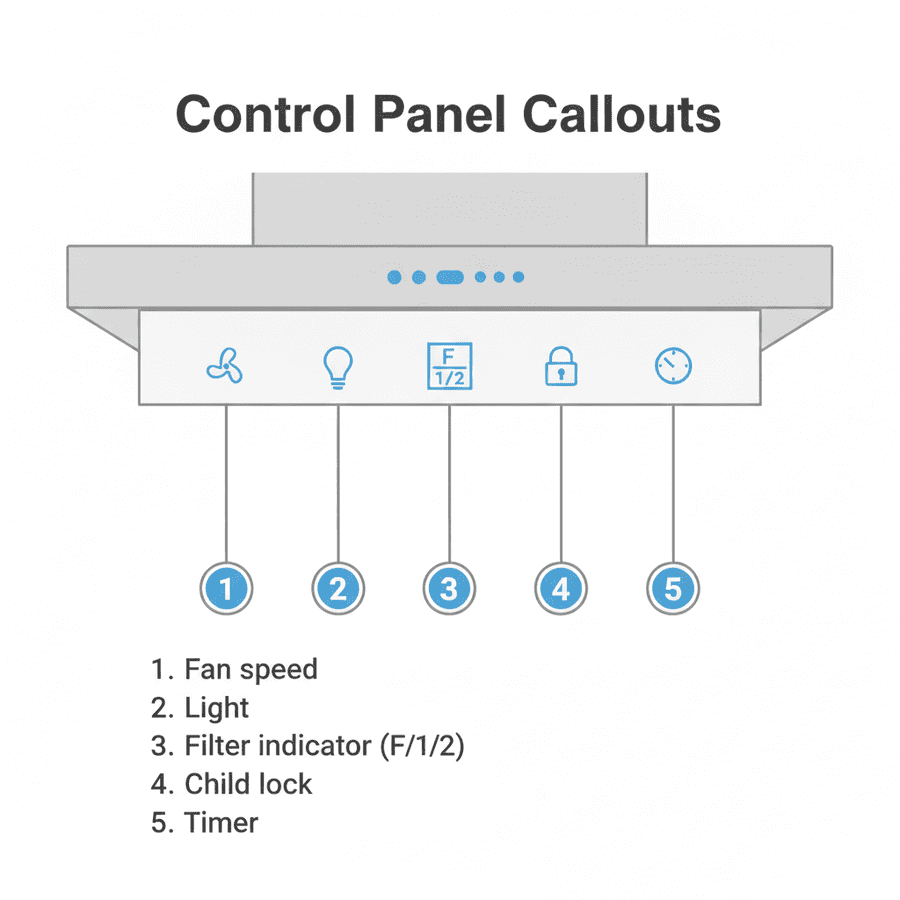 Control Panel Callouts

F
1/2

1 2 3 4 5

1. Fan speed
2. Light
3. Filter indicator (F/1/2)
4. Child lock
5. Timer